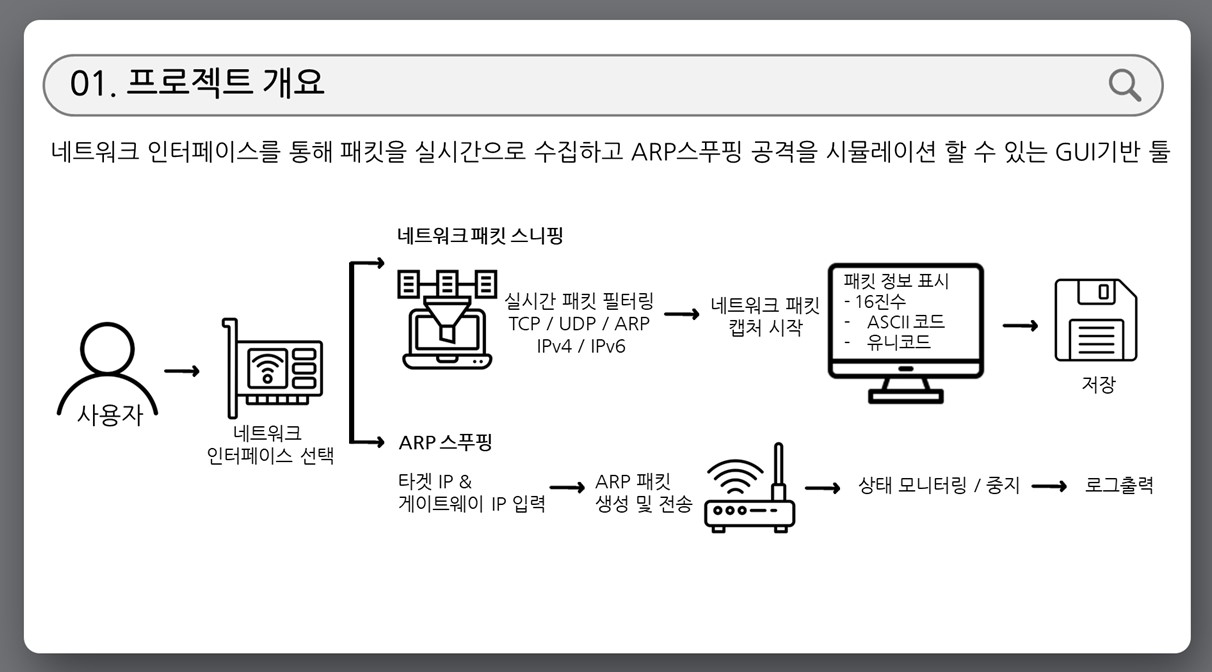 01. 프로젝트 개요

네트워크 인터페이스를 통해 패킷을 실시간으로 수집하고 ARP스푸핑 공격을 시뮬레이션 할 수 있는 GUI기반 툴

사용자

네트워크
인터페이스 선택

네트워크 패킷 스니핑

실시간 패킷 필터링
TCP / UDP / ARP
IPv4 / IPv6

네트워크 패킷
캡처 시작

패킷 정보 표시
- 16진수
- ASCII 코드
- 유니코드

저장

ARP 스푸핑

타겟 IP &
게이트웨이 IP 입력

ARP 패킷
생성 및 전송

상태 모니터링 / 중지

로그출력